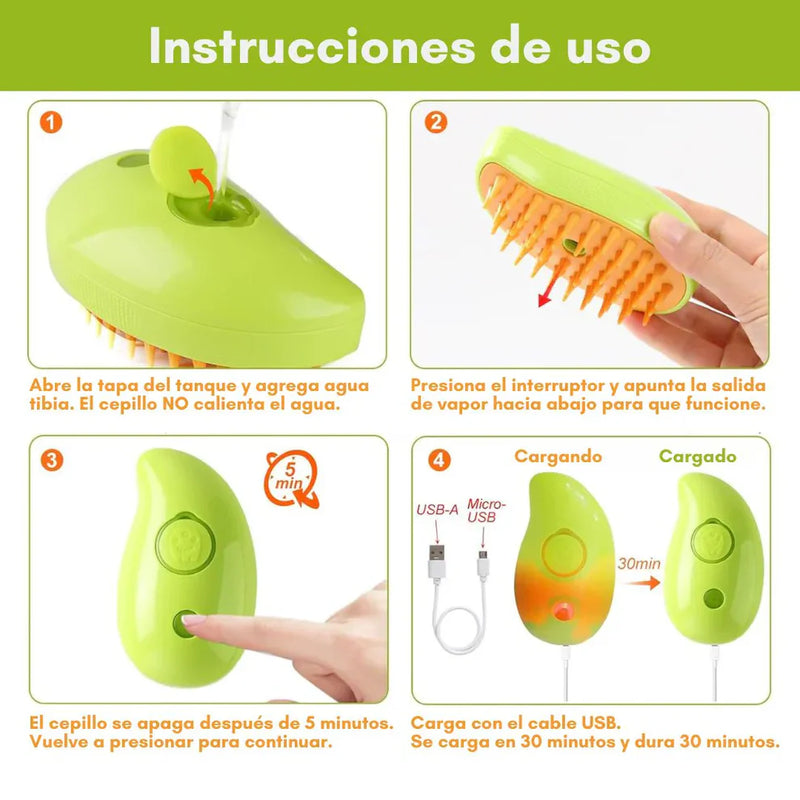 Instrucciones de uso

1

Abre la tapa del tanque y agrega agua tibia. El cepillo NO calienta el agua.

2

Presiona el interruptor y apunta la salida de vapor hacia abajo para que funcione.

3

5 min

El cepillo se apaga después de 5 minutos. Vuelve a presionar para continuar.

4

Cargando

Cargado

USB-A

Micro-USB

30min

Carga con el cable USB.
Se carga en 30 minutos y dura 30 minutos.